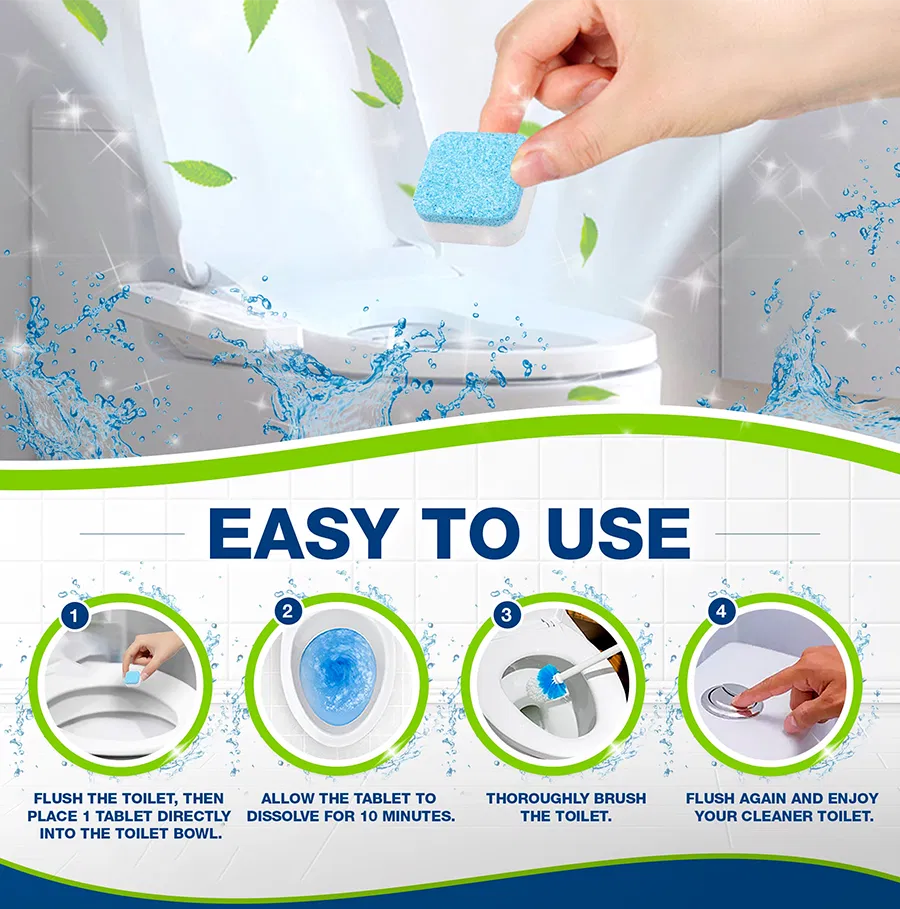 EASY TO USE

1

FLUSH THE TOILET, THEN PLACE 1 TABLET DIRECTLY INTO THE TOILET BOWL.

2

ALLOW THE TABLET TO DISSOLVE FOR 10 MINUTES.

3

THOROUGHLY BRUSH THE TOILET.

4

FLUSH AGAIN AND ENJOY YOUR CLEANER TOILET.