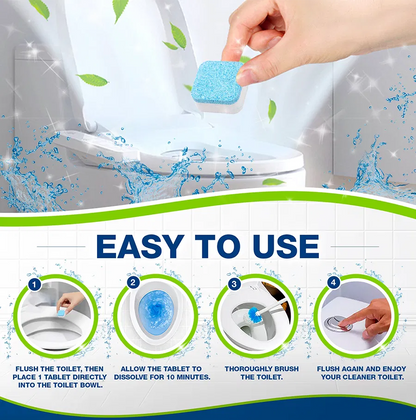 EASY TO USE

1

FLUSH THE TOILET, THEN PLACE 1 TABLET DIRECTLY INTO THE TOILET BOWL.

2

ALLOW THE TABLET TO DISSOLVE FOR 10 MINUTES.

3

THOROUGHLY BRUSH THE TOILET.

4

FLUSH AGAIN AND ENJOY YOUR CLEANER TOILET.